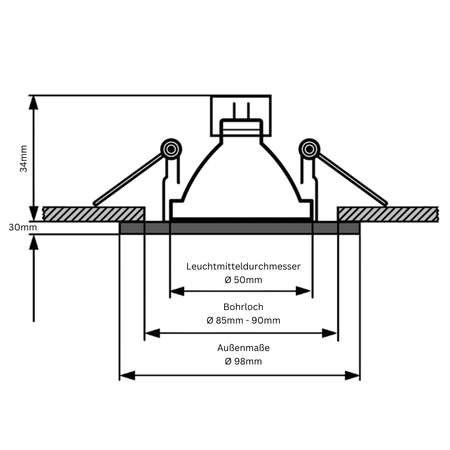 34mm

30mm

Leuchtmitteldurchmesser
Ø 50mm

Bohrloch
Ø 85mm - 90mm

Außenmaße
Ø 98mm