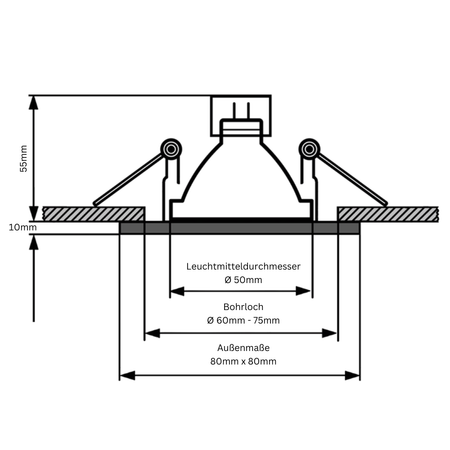 55mm

10mm

Leuchtmitteldurchmesser
Ø 50mm

Bohrloch
Ø 60mm - 75mm

Außenmaße
80mm x 80mm