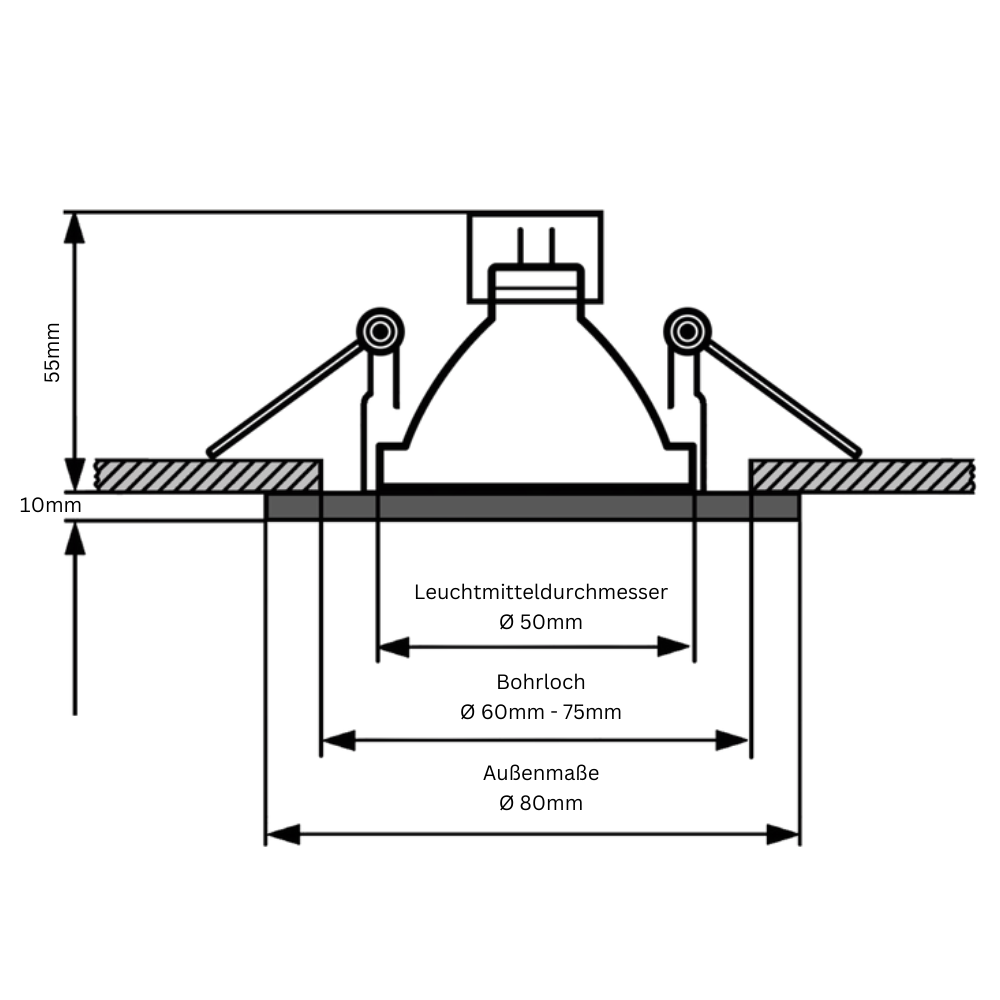 55mm

10mm

Leuchtmitteldurchmesser
Ø 50mm

Bohrloch
Ø 60mm - 75mm

Außenmaße
Ø 80mm