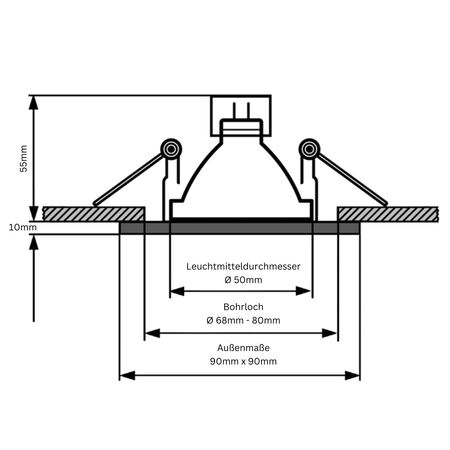 55mm

10mm

Leuchtmitteldurchmesser
Ø 50mm

Bohrloch
Ø 68mm - 80mm

Außenmaße
90mm x 90mm